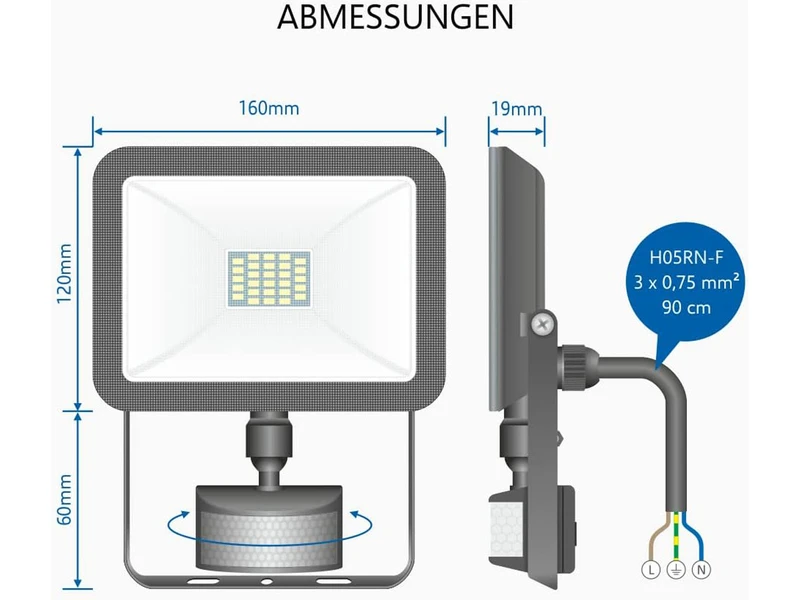 ABMESSUNGEN

160mm

19mm

120mm

60mm

H05RN-F
3 x 0,75 mm²
90 cm

L

N