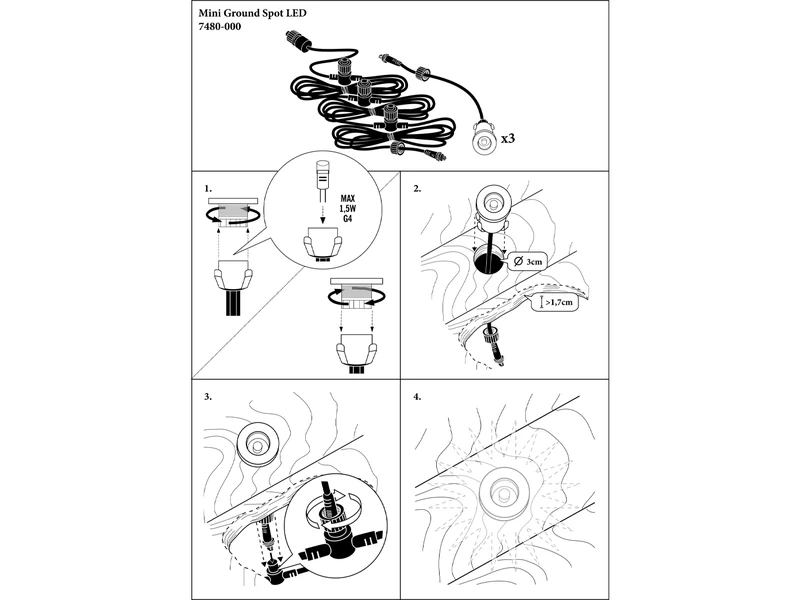 Mini Ground Spot LED
7480-000

x3

1.

MAX
1,5W
G4

2.

Ø 3cm

>1,7cm

3.

4.