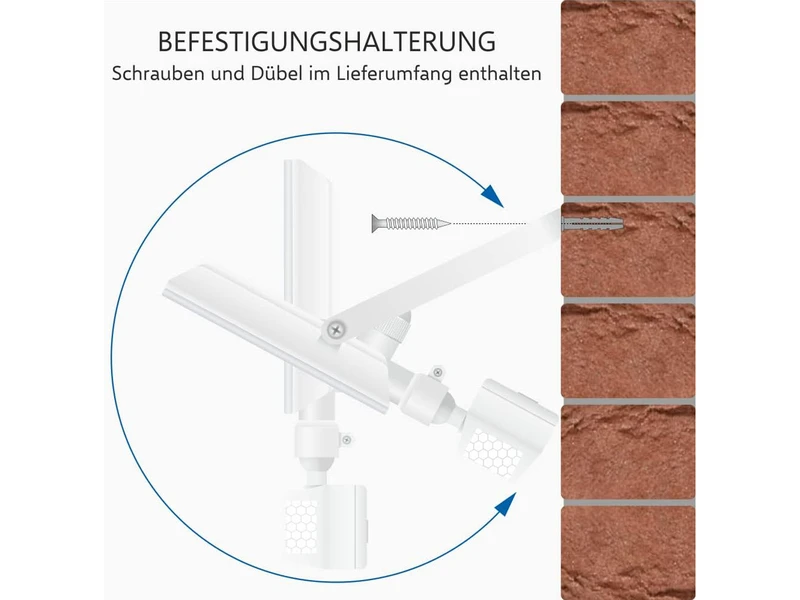 BEFESTIGUNGSHALTERUNG
Schrauben und Dübel im Lieferumfang enthalten